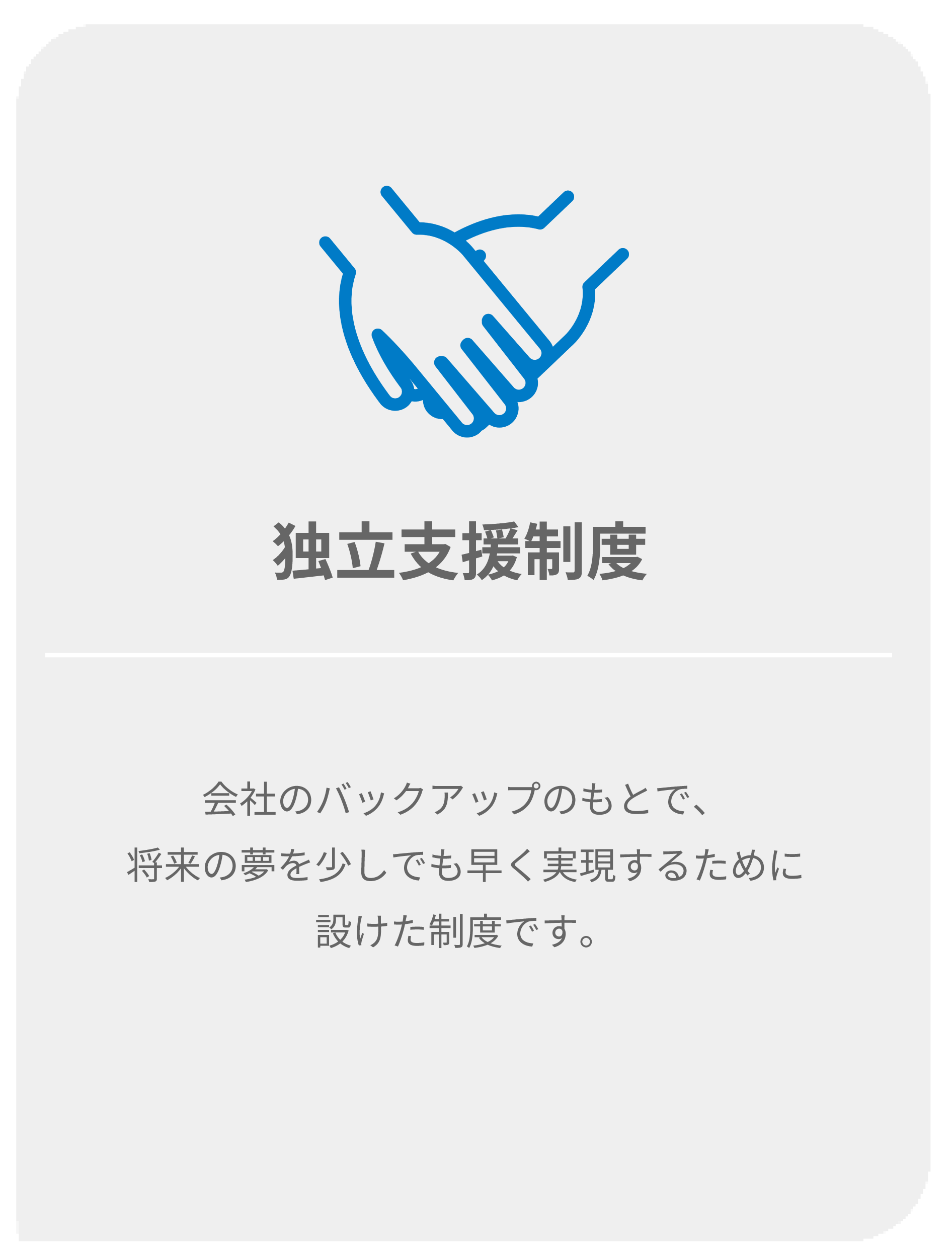 独立支援制度

会社のバックアップのもとで、
将来の夢を少しでも早く実現するために
設けた制度です。